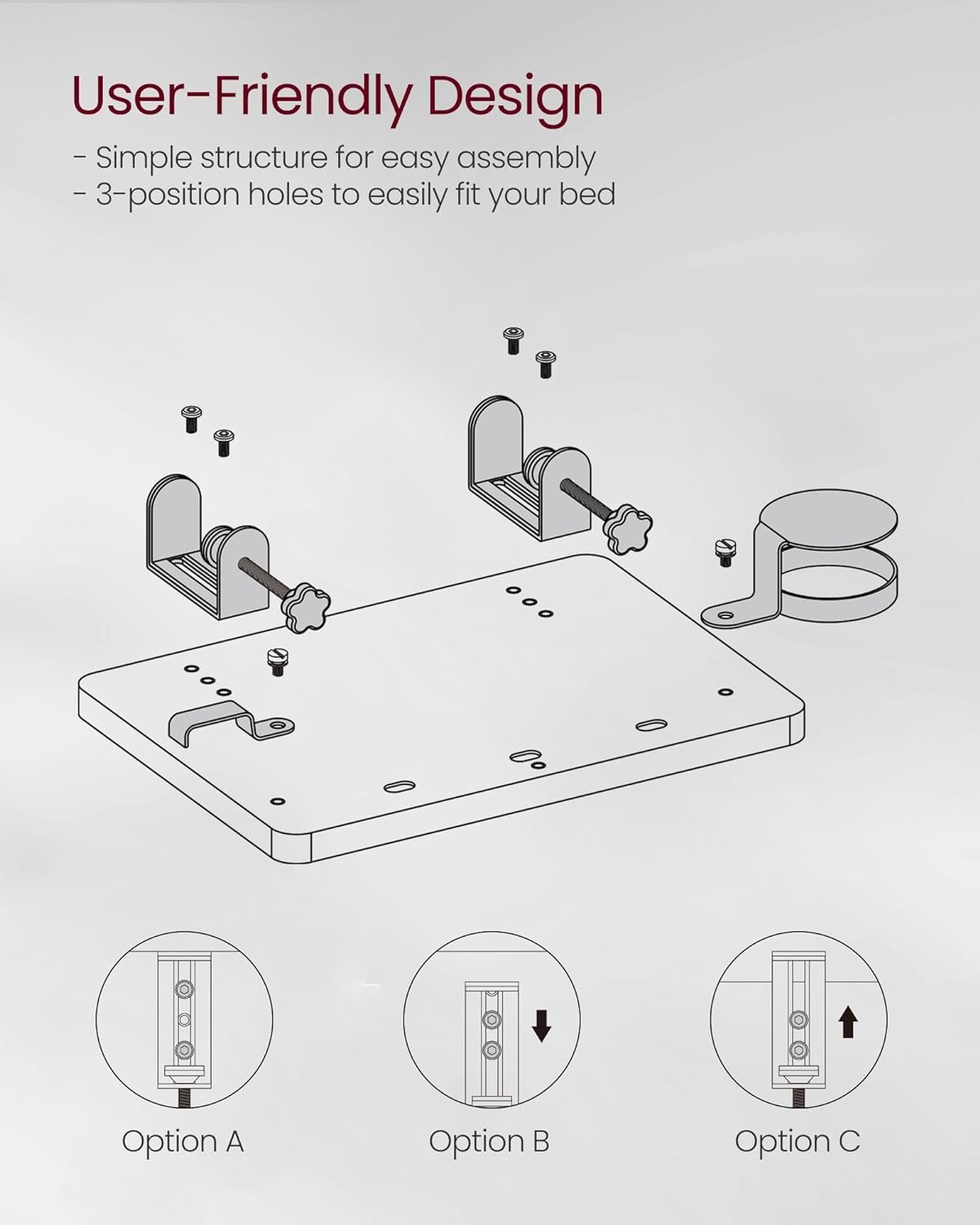 User-Friendly Design

- Simple structure for easy assembly
- 3-position holes to easily fit your bed

Option A

Option B

Option C