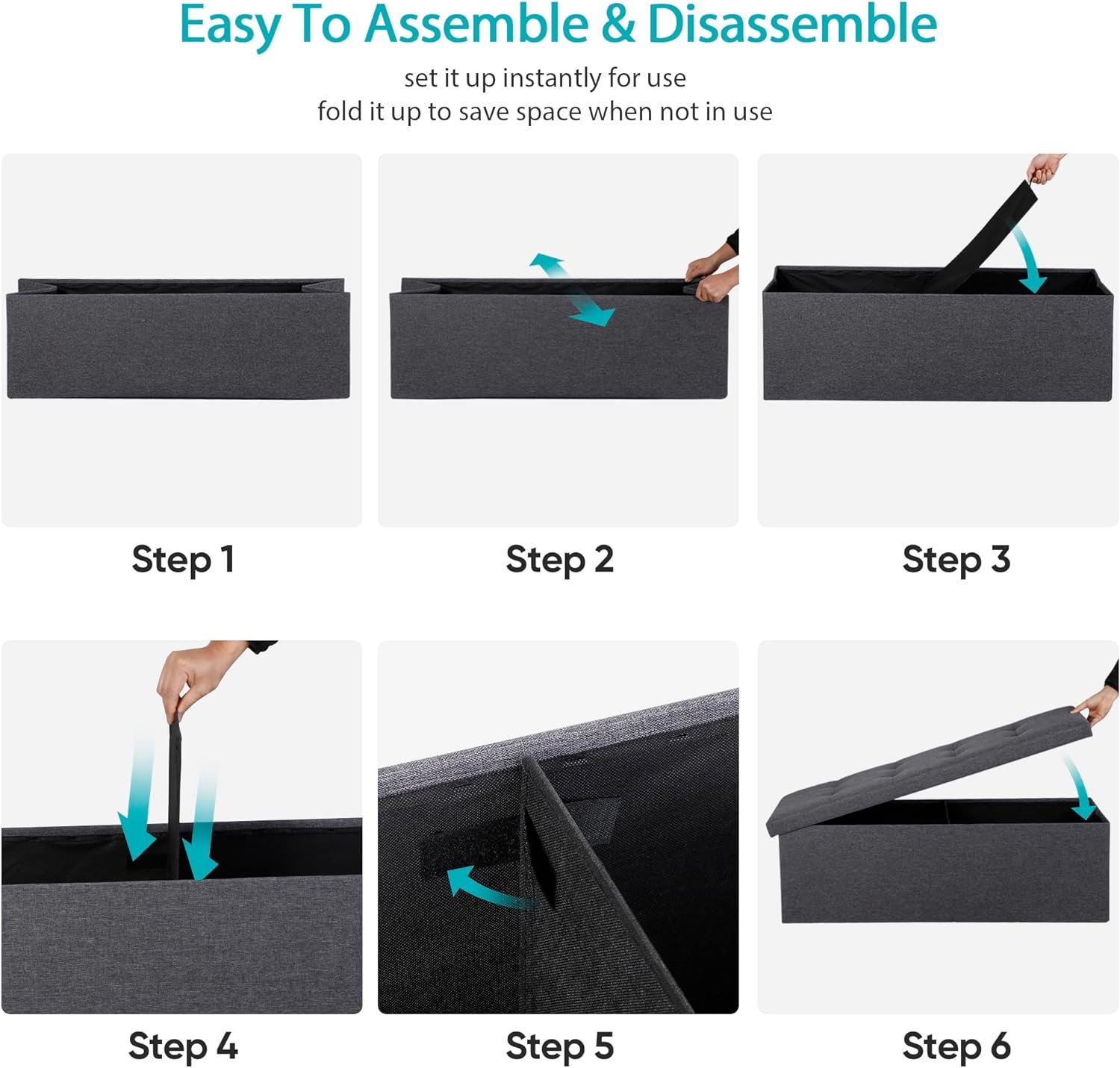 Easy To Assemble & Disassemble

set it up instantly for use
fold it up to save space when not in use

Step 1

Step 2

Step 3

Step 4

Step 5

Step 6