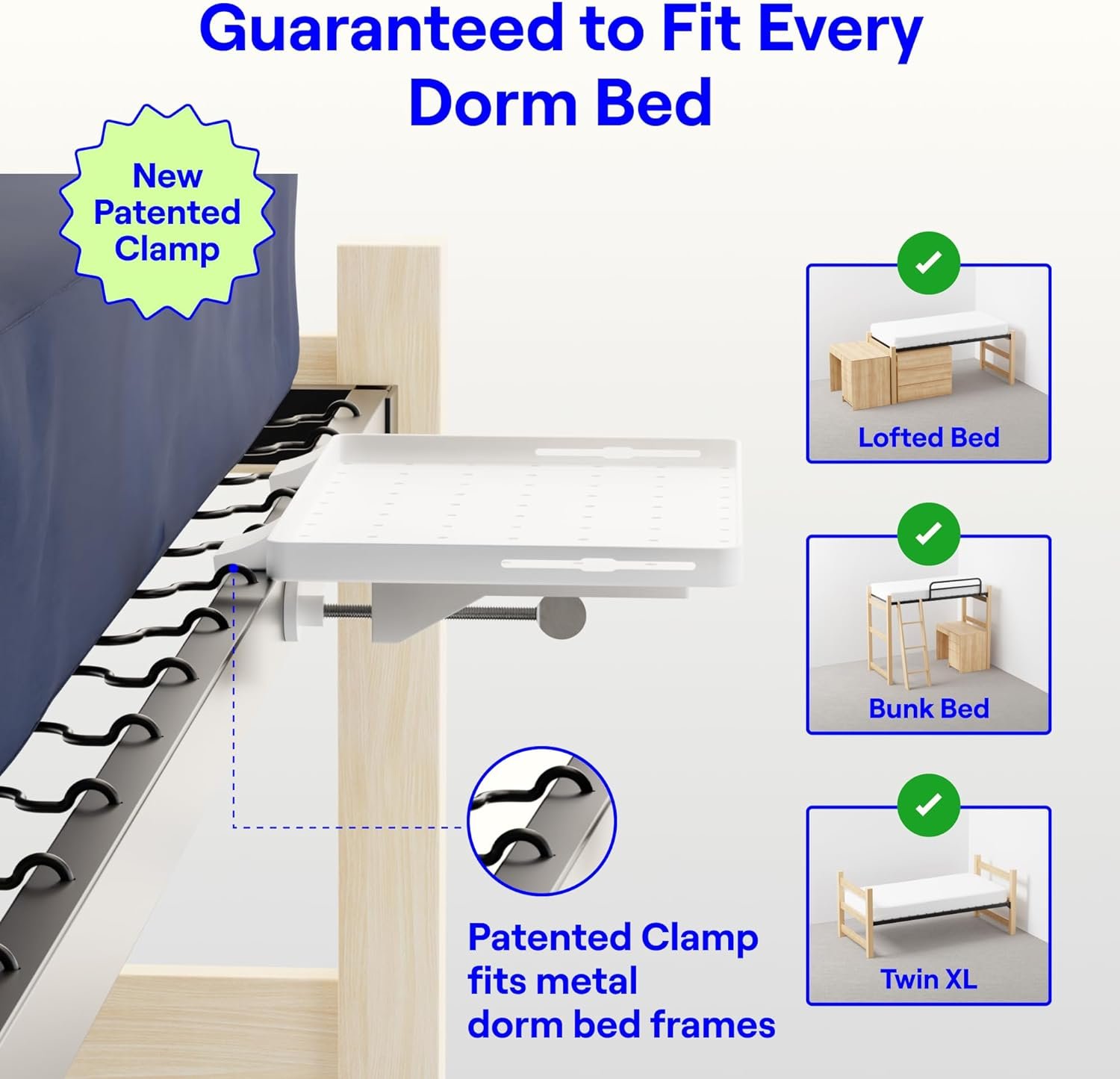 Guaranteed to Fit Every Dorm Bed

New Patented Clamp

Lofted Bed

Bunk Bed

Twin XL

Patented Clamp fits metal dorm bed frames