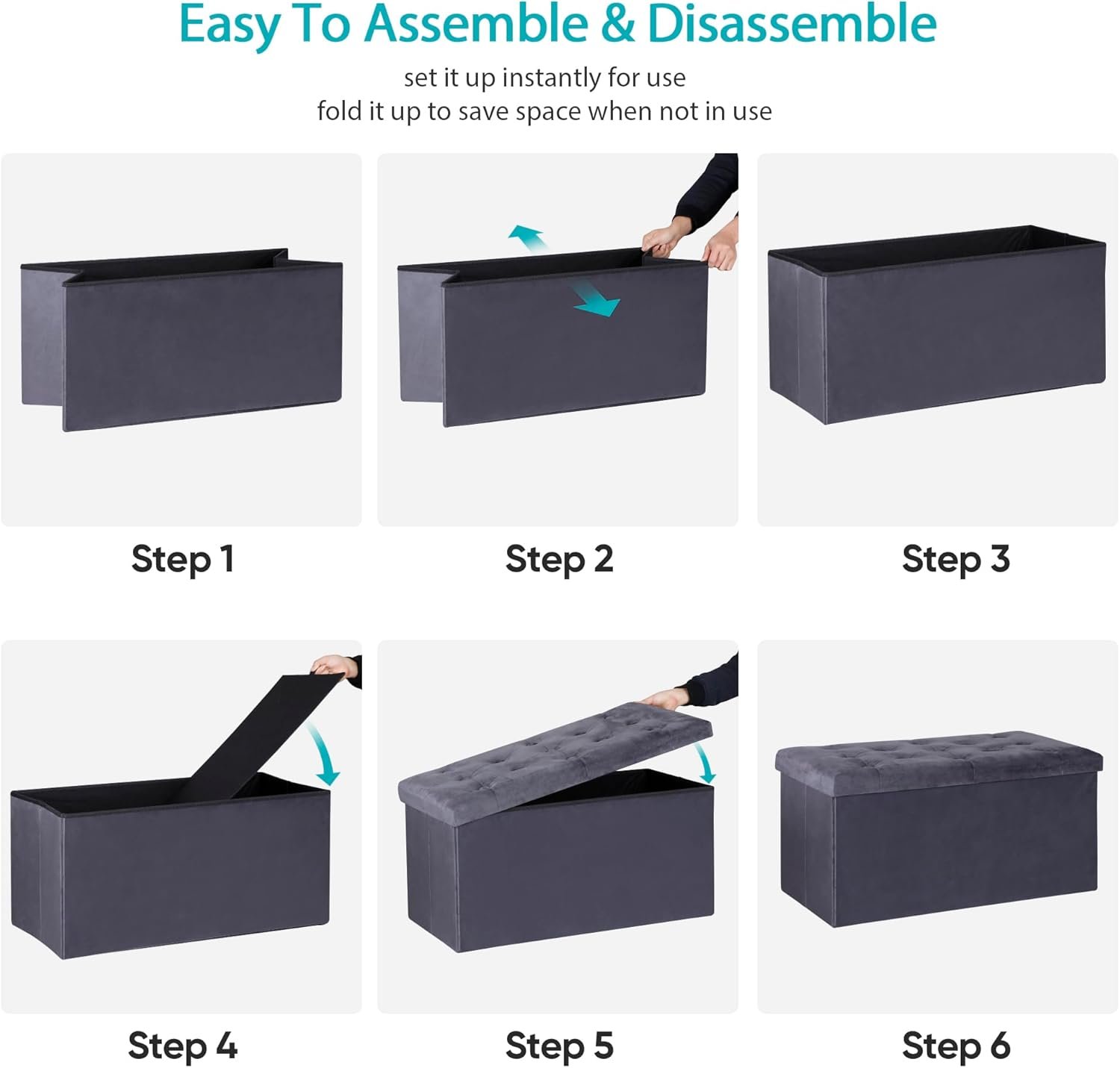 Easy To Assemble & Disassemble

set it up instantly for use
fold it up to save space when not in use

Step 1

Step 2

Step 3

Step 4

Step 5

Step 6