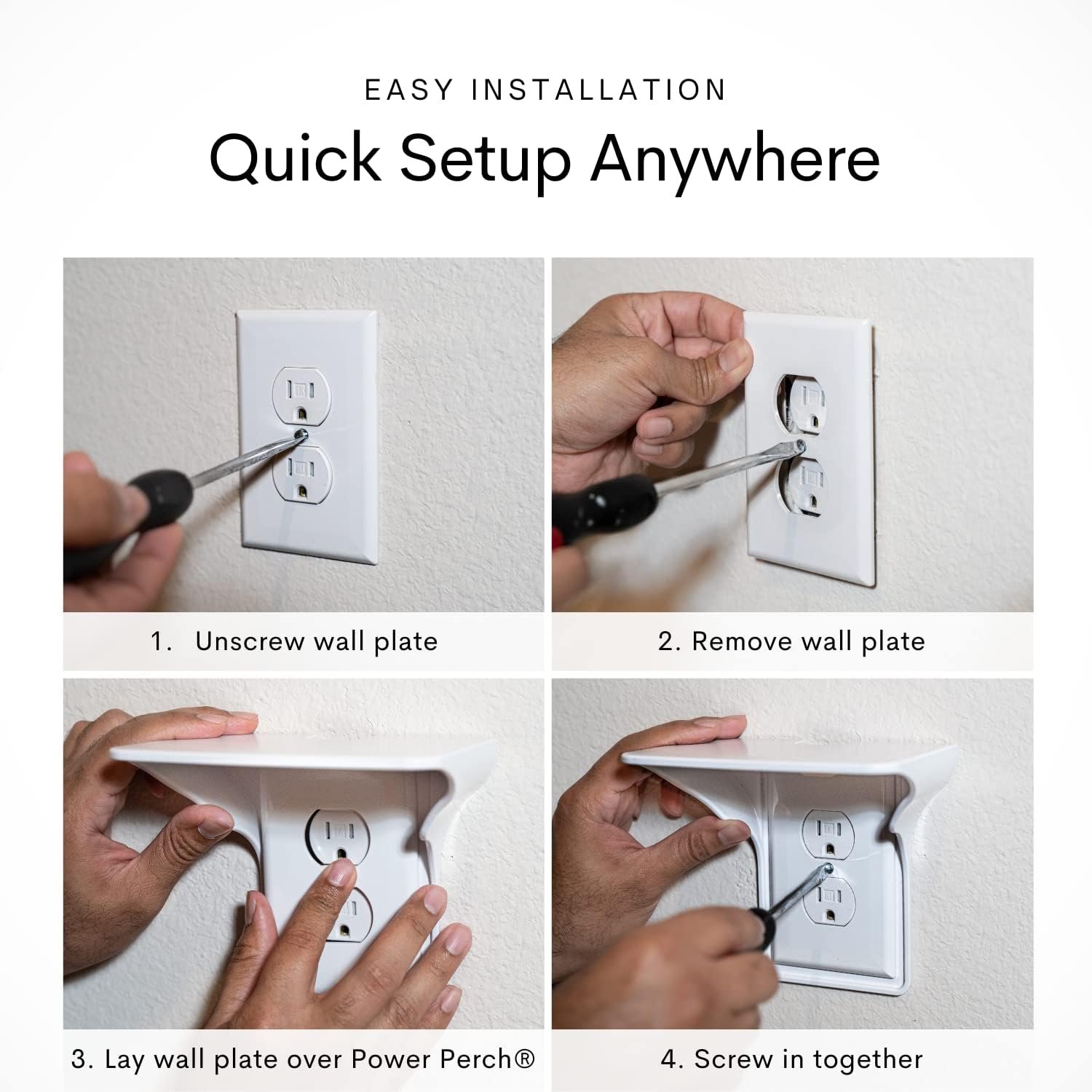 EASY INSTALLATION

Quick Setup Anywhere

1. Unscrew wall plate

2. Remove wall plate

3. Lay wall plate over Power Perch®

4. Screw in together