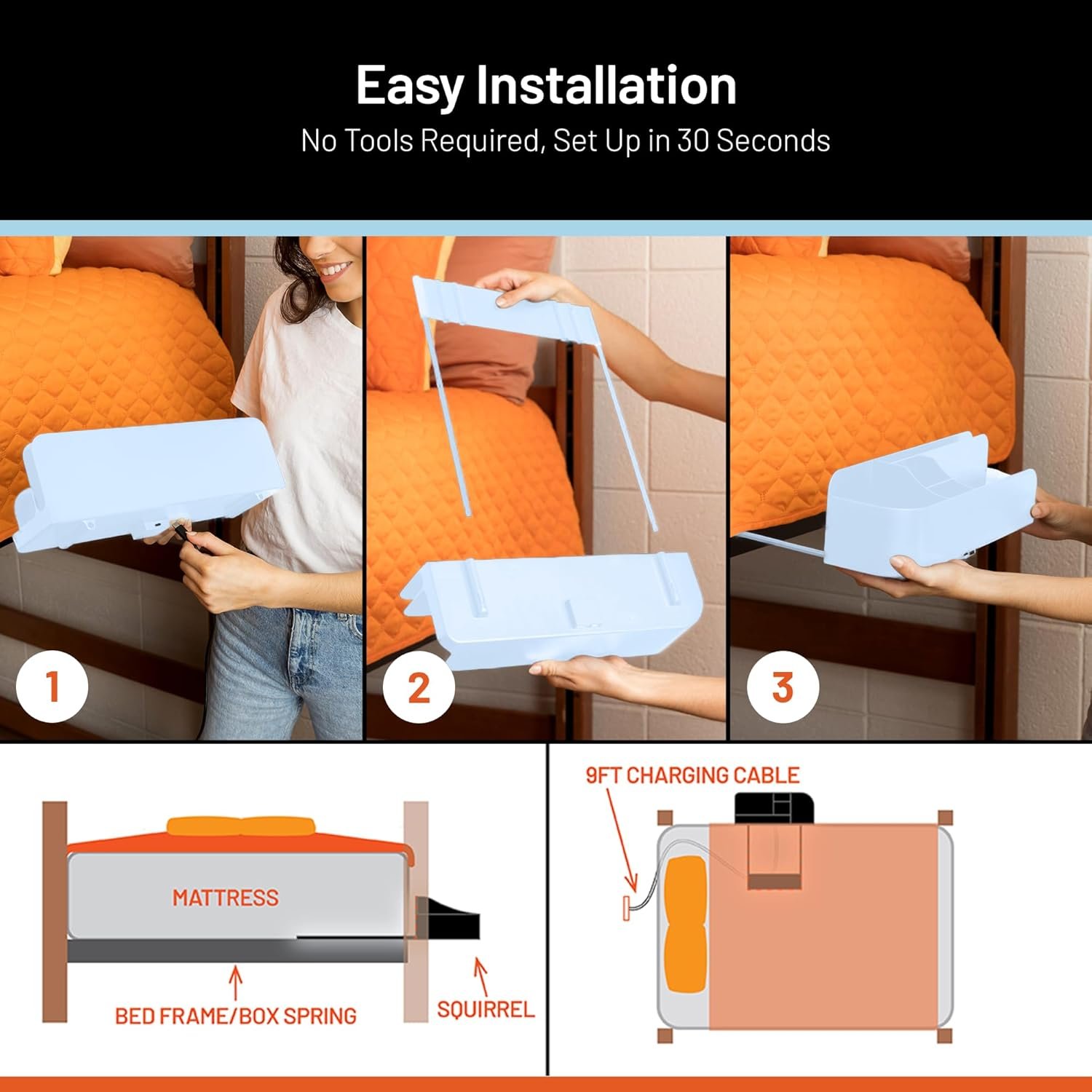 Easy Installation

No Tools Required, Set Up in 30 Seconds

1

2

3

MATTRESS

BED FRAME/BOX SPRING

SQUIRREL

9FT CHARGING CABLE